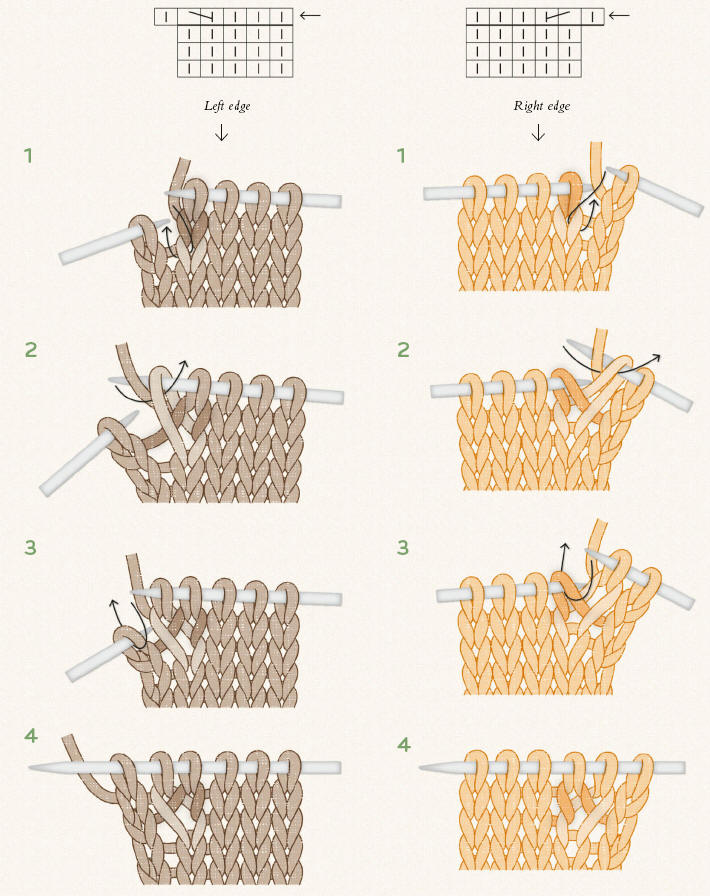 Left edge

1

2

3

4

Right edge

1

2

3

4