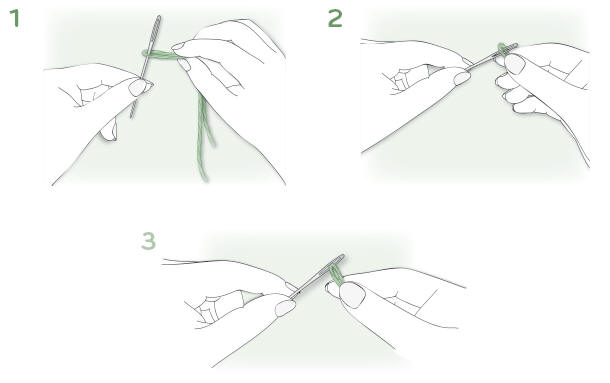 1

2

3