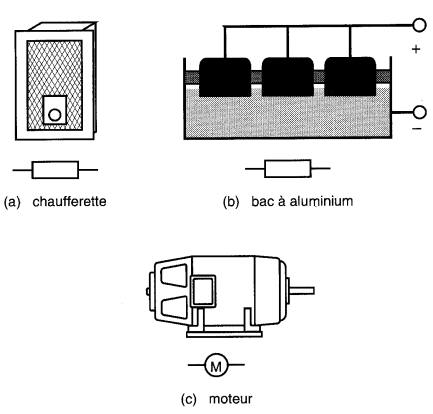 +

−

(a) chaufferette

(b) bac à aluminium

M

(c) moteur