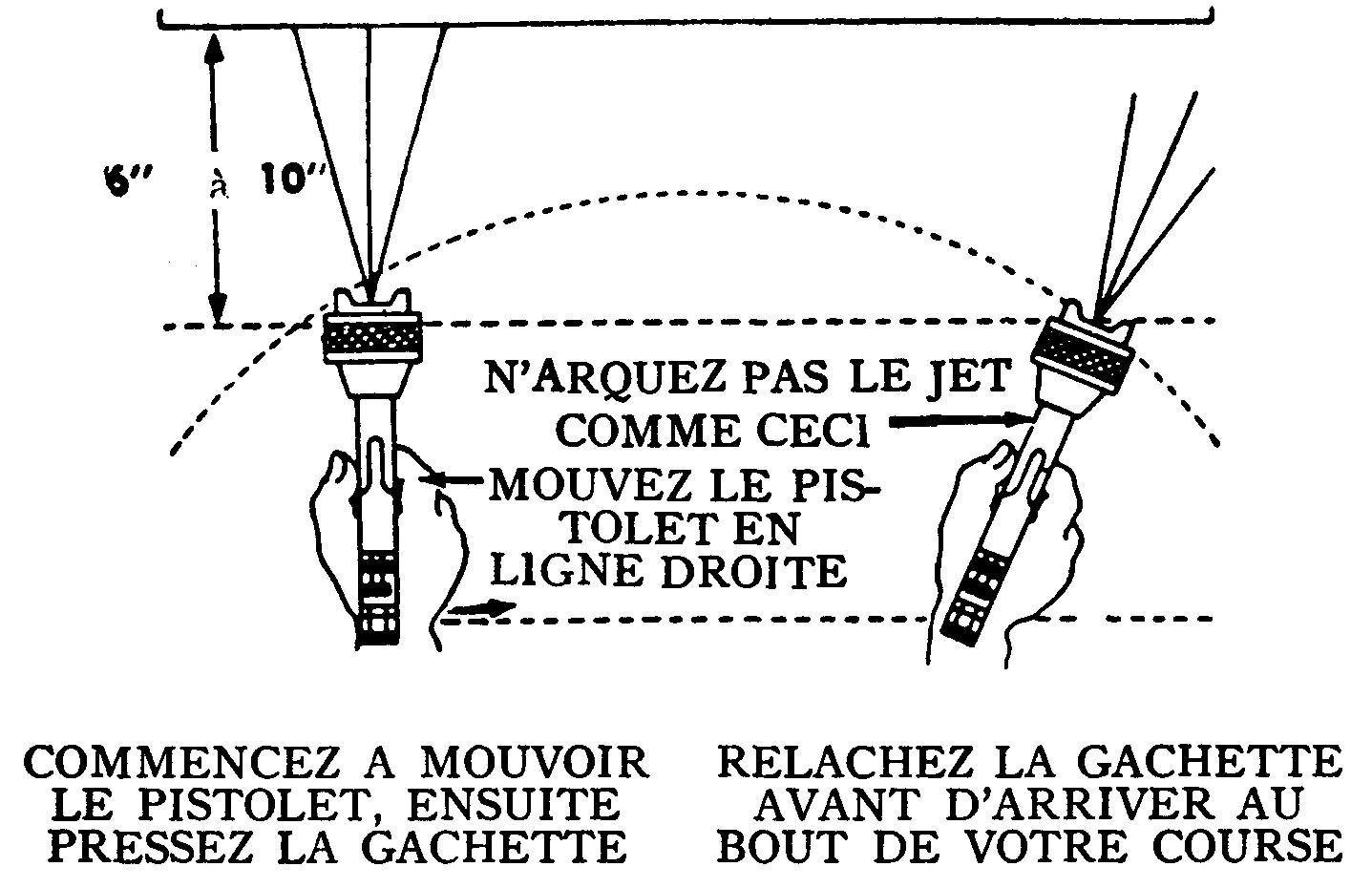 6" à 10"

N'ARQUEZ PAS LE JET COMME CECI

MOUVEZ LE PISTOLET EN LIGNE DROITE

COMMENCEZ A MOUVOIR LE PISTOLET, ENSUITE PRESSEZ LA GACHETTE

RELACHEZ LA GACHETTE AVANT D'ARRIVER AU BOUT DE VOTRE COURSE